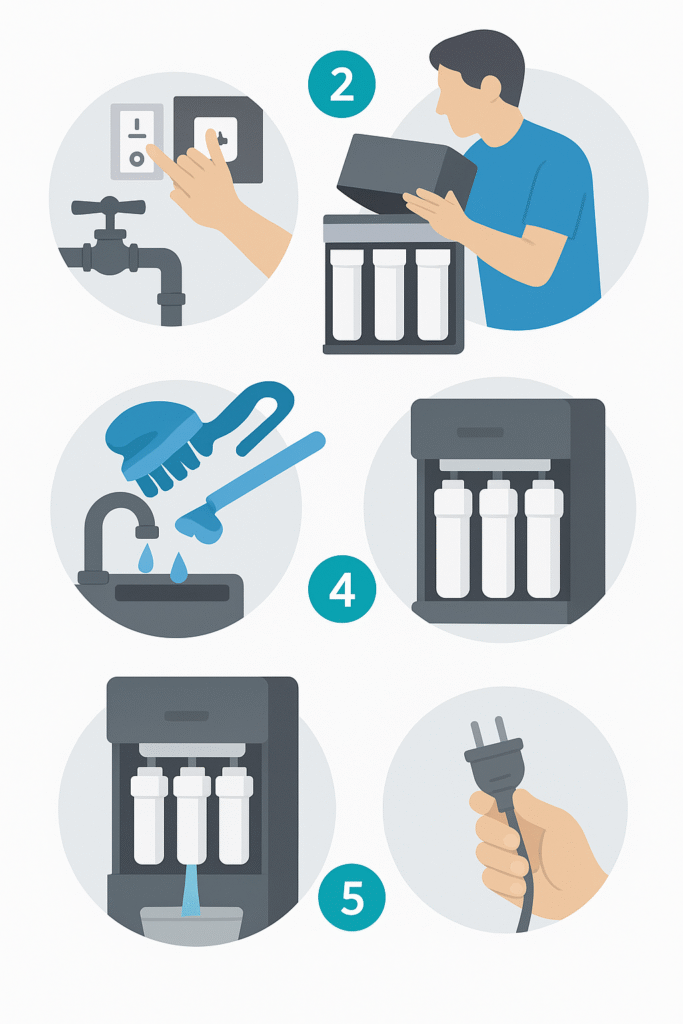 2

4

5